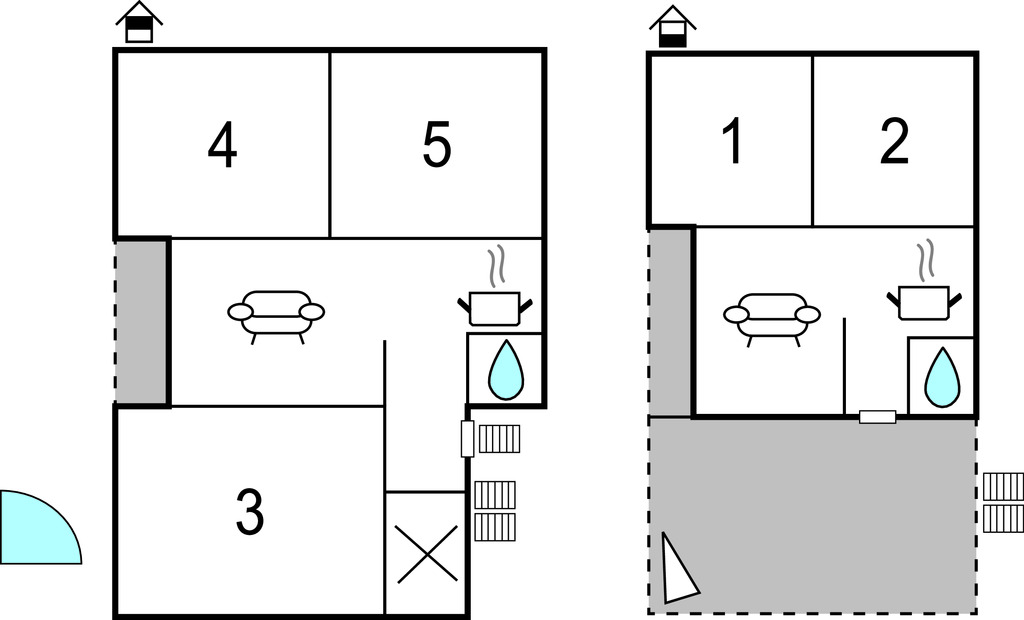 4
5
3
1
2