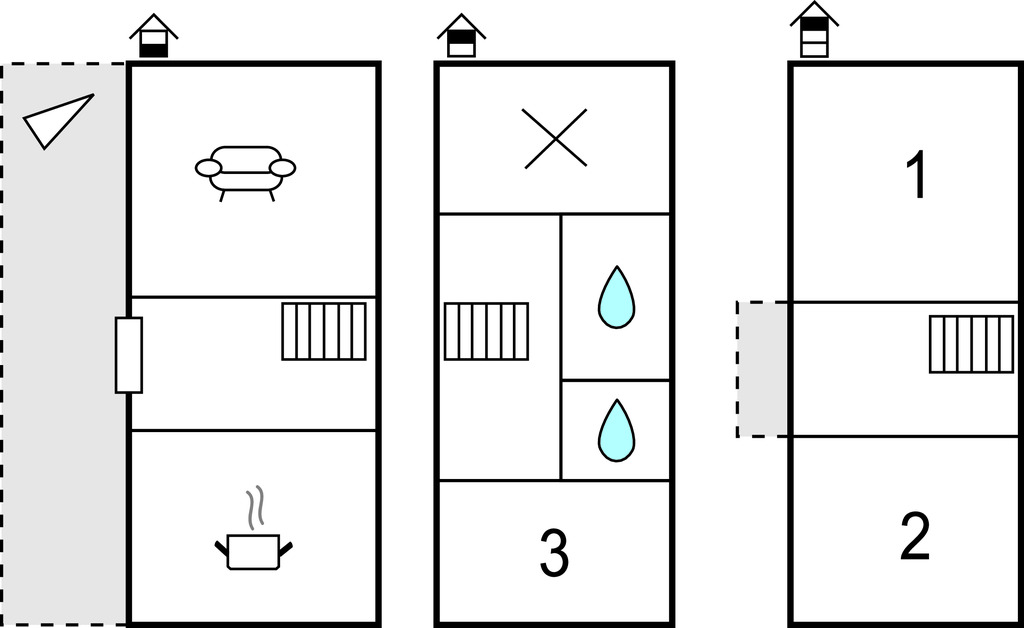 3

1

2