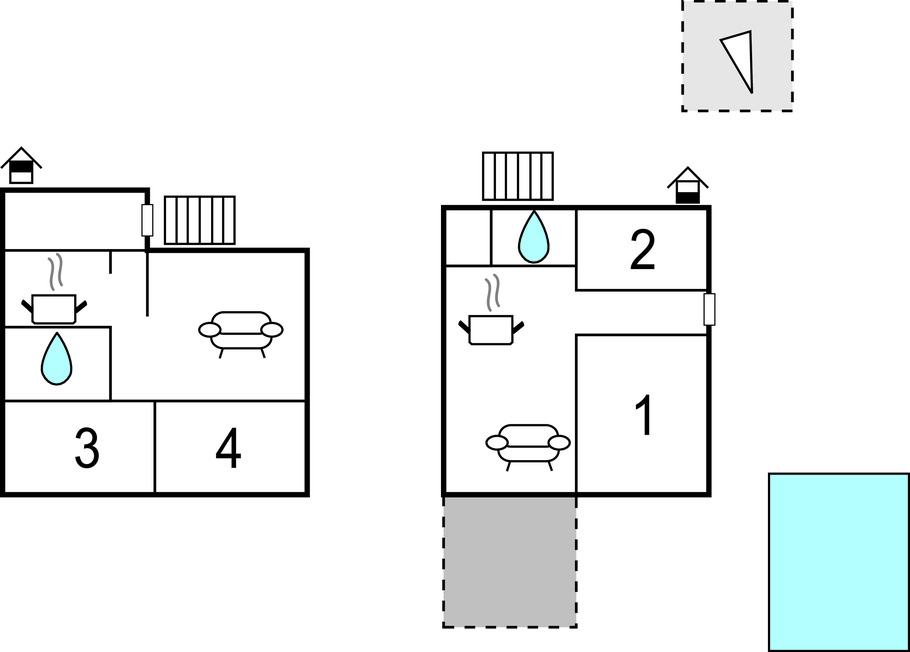 3
4
2
1