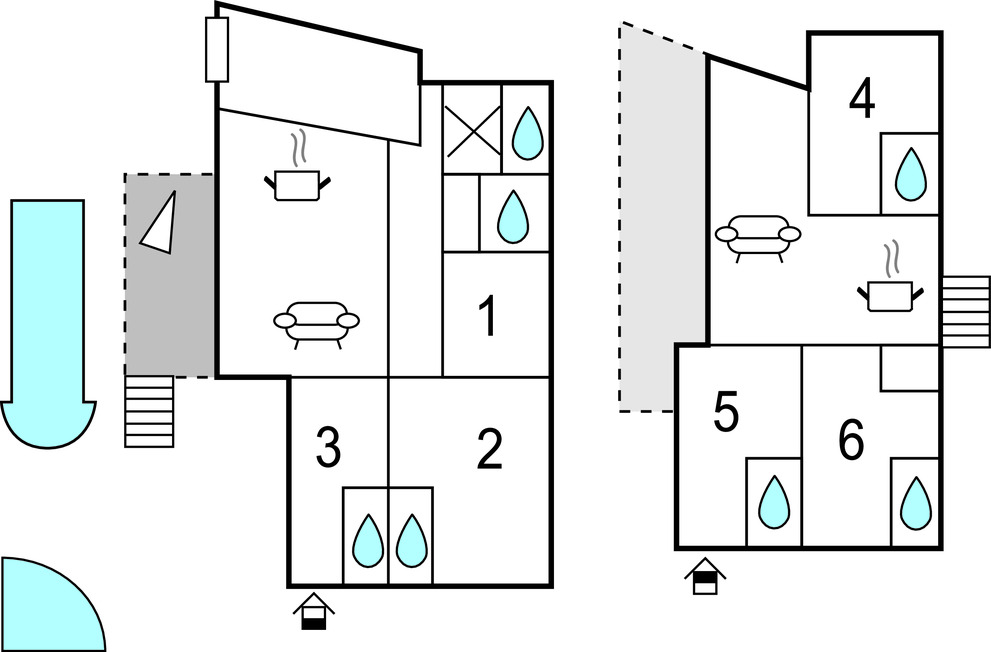 1
3
2
4
5
6