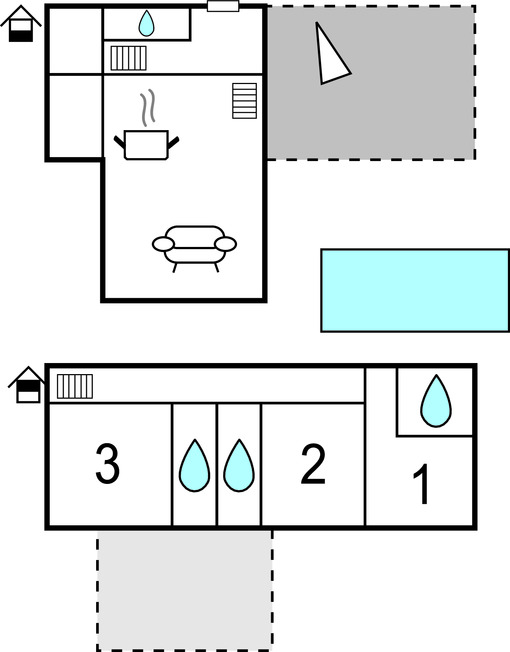 3
2
1