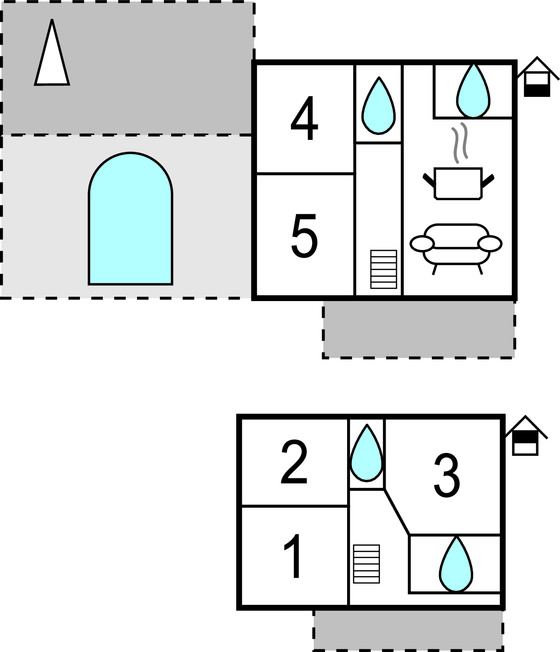 4
5
2
3
1