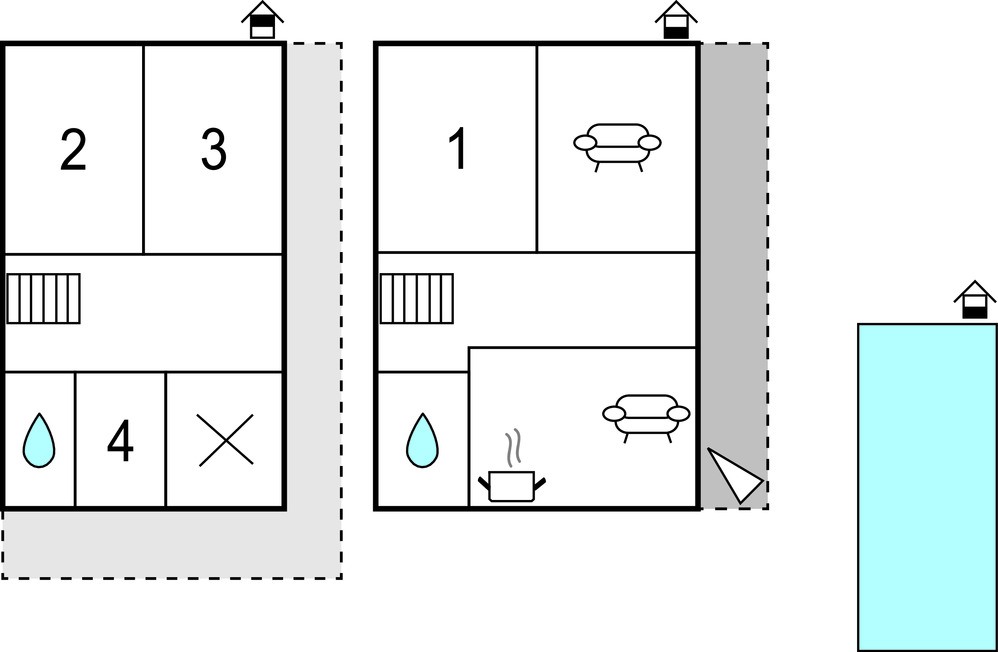 2
3
4
1