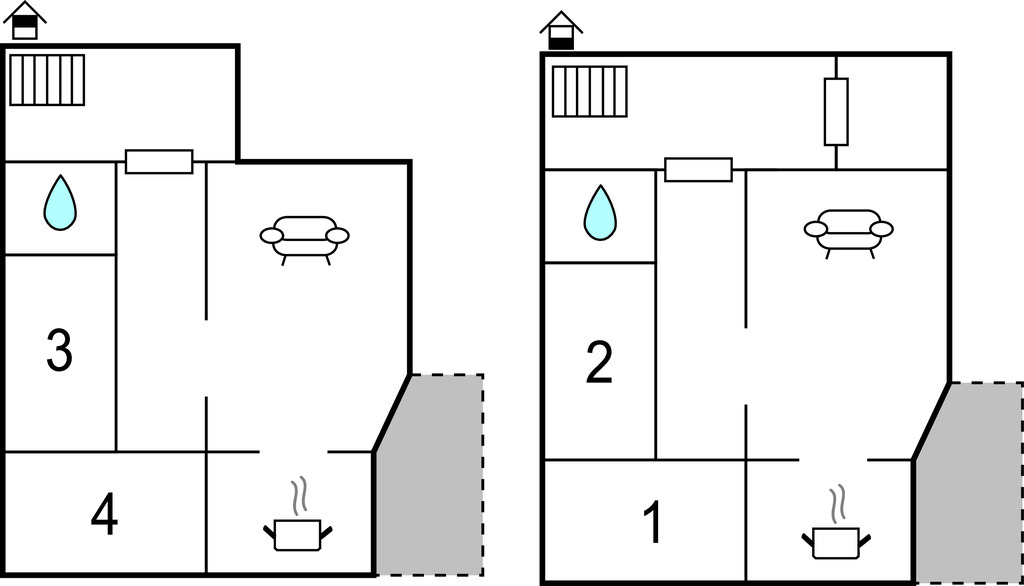 3

4

2

1