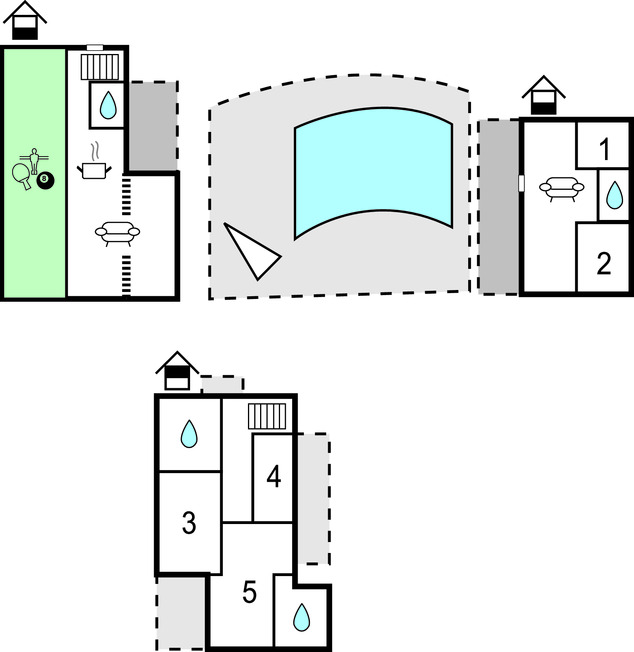 8
1
2
4
3
5