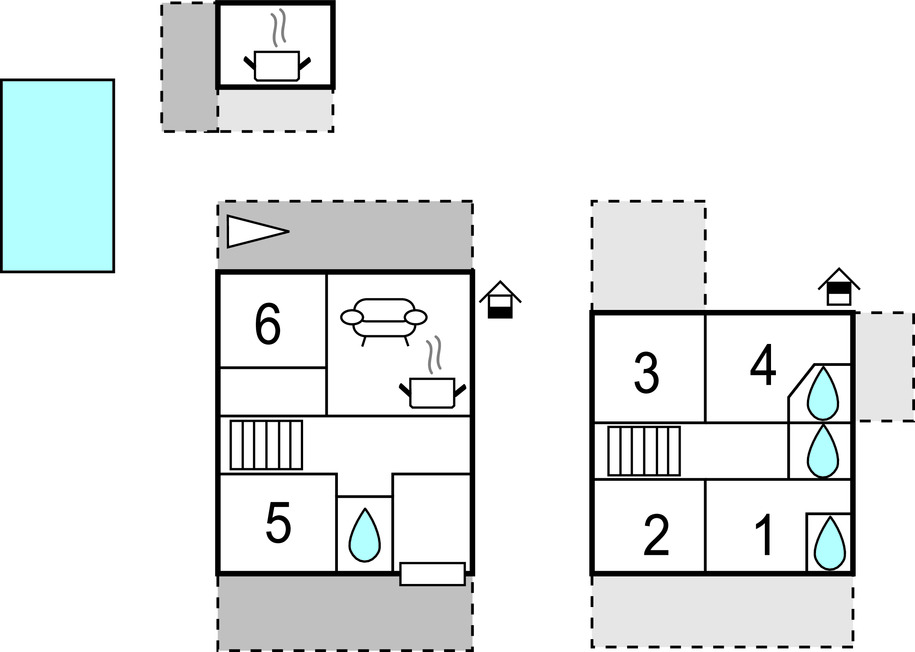 6

5

3

4

2

1