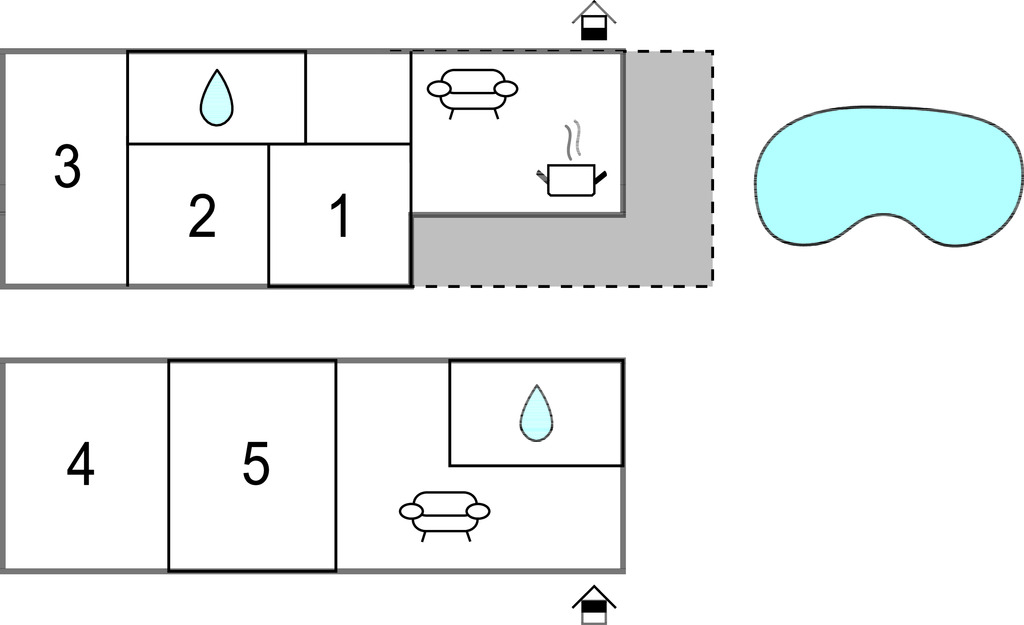 3
2
1
4
5