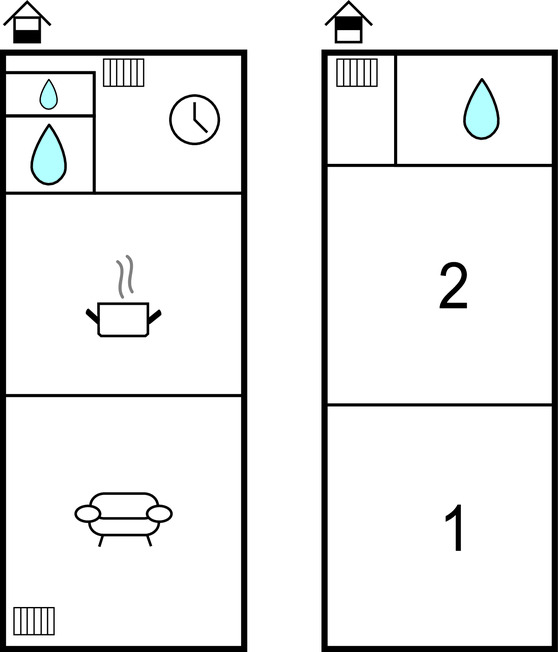 2

1