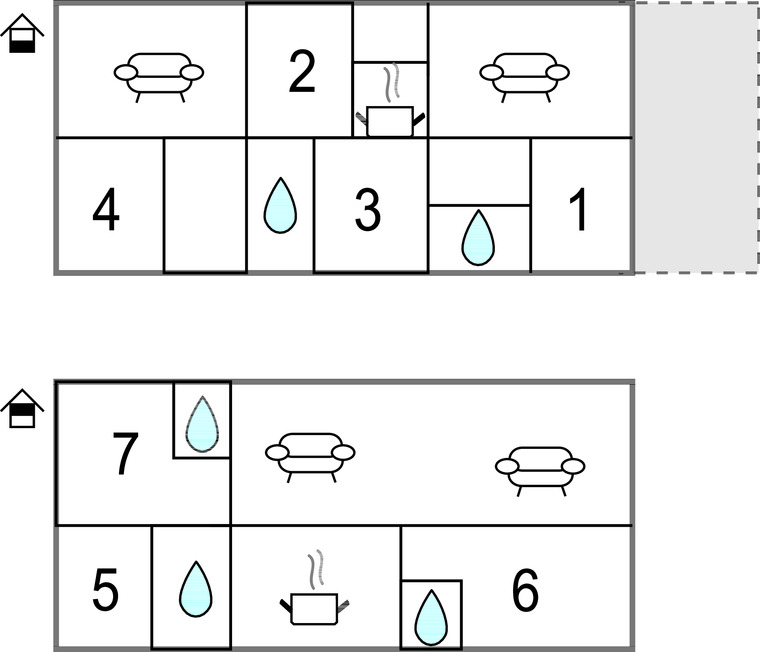 2
4
3
1
7
5
6