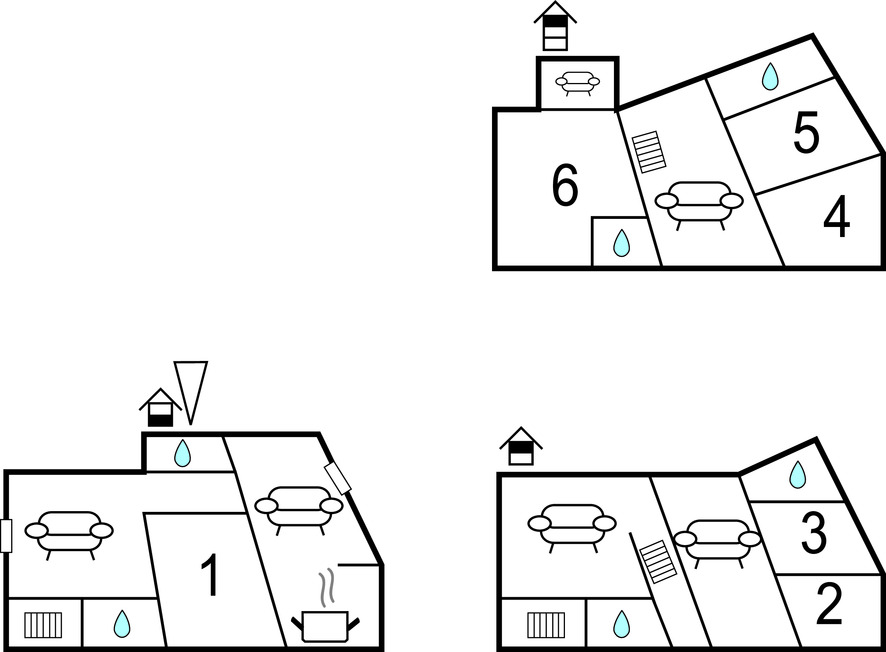 6

5

4

1

3

2