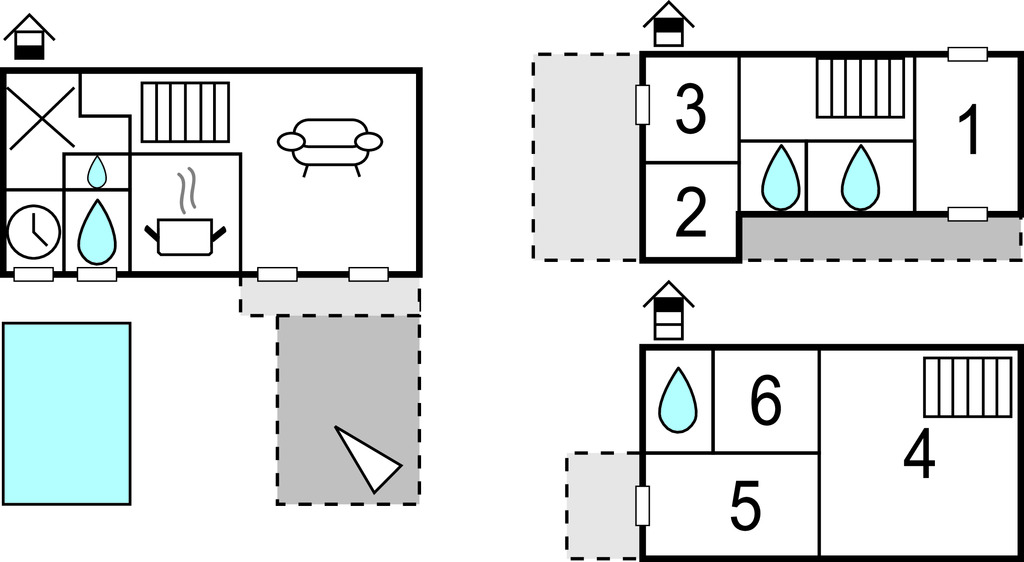 3
1
2
6
4
5