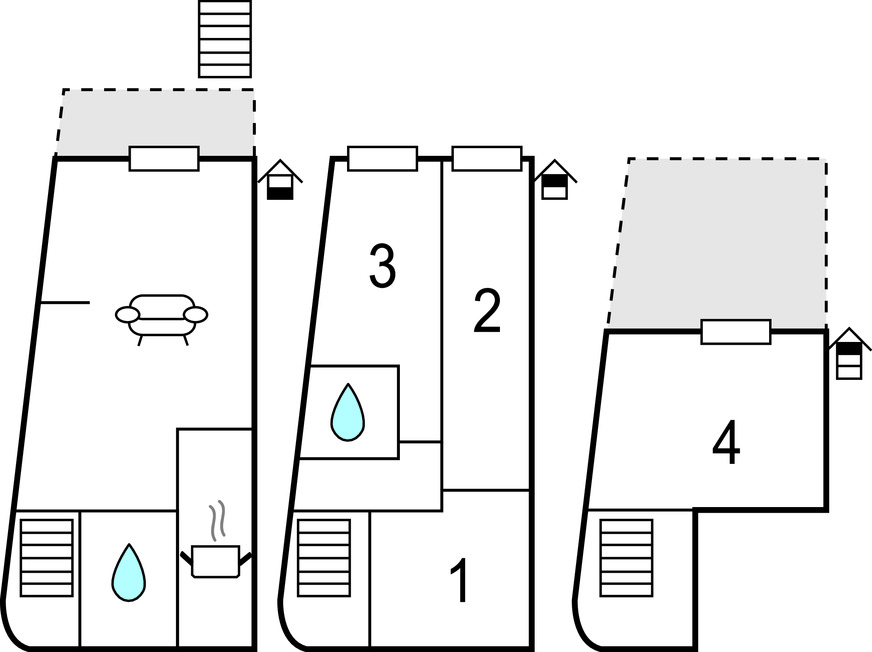 3
2
1
4