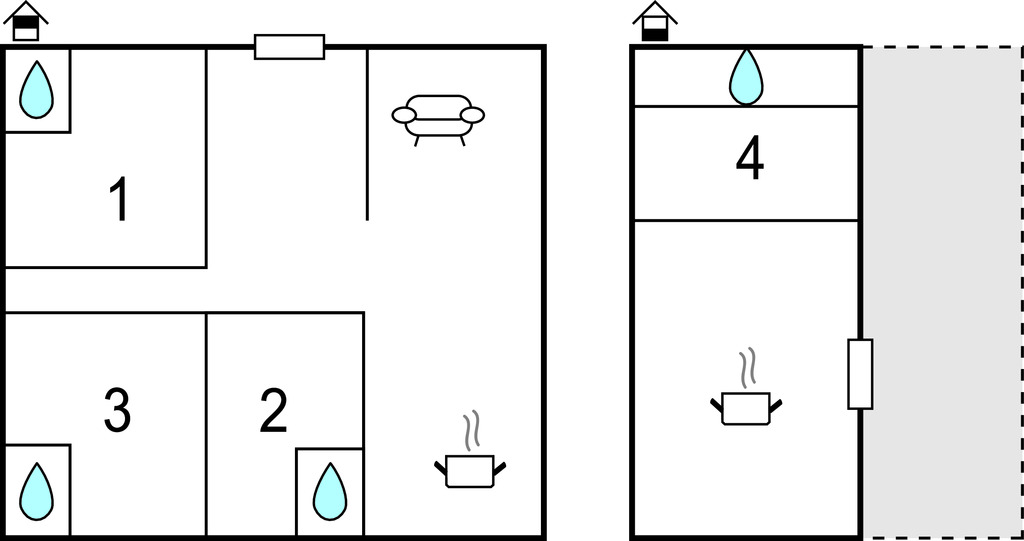 1

3

2

4