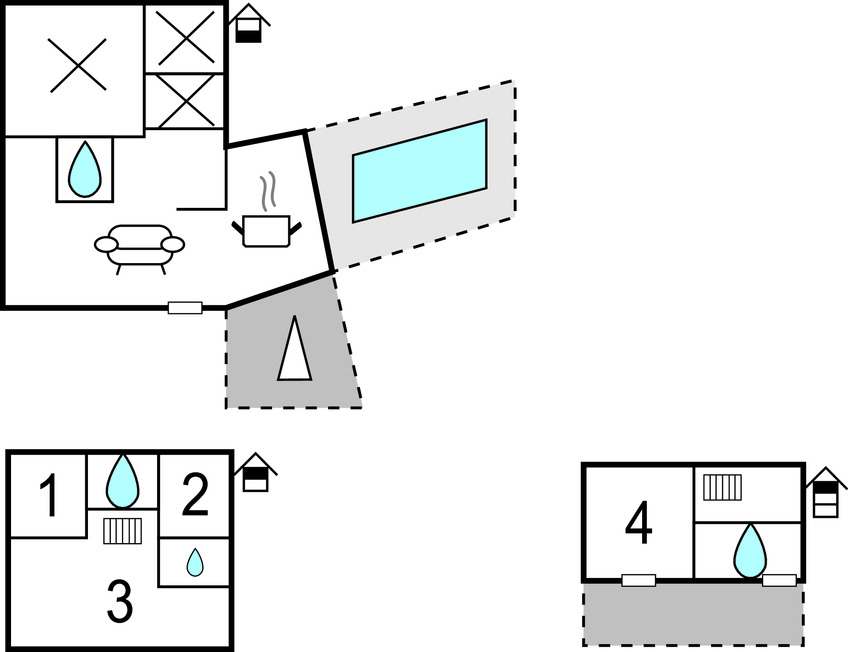 1
2
3
4