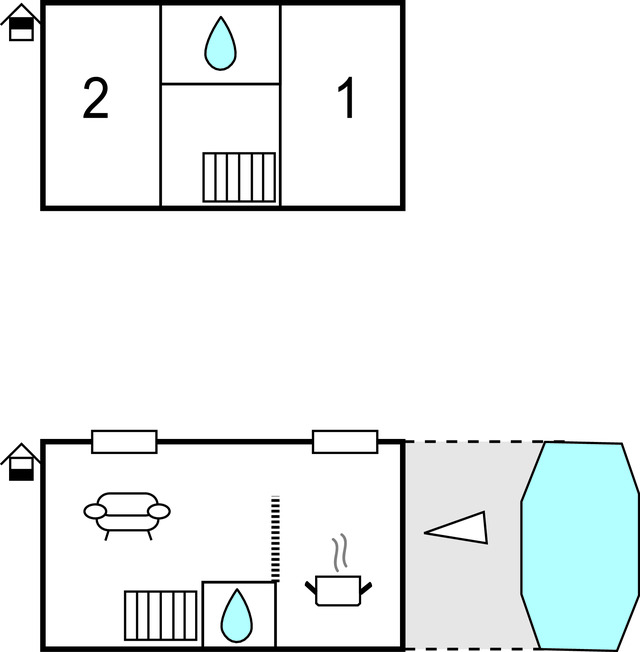 2
1