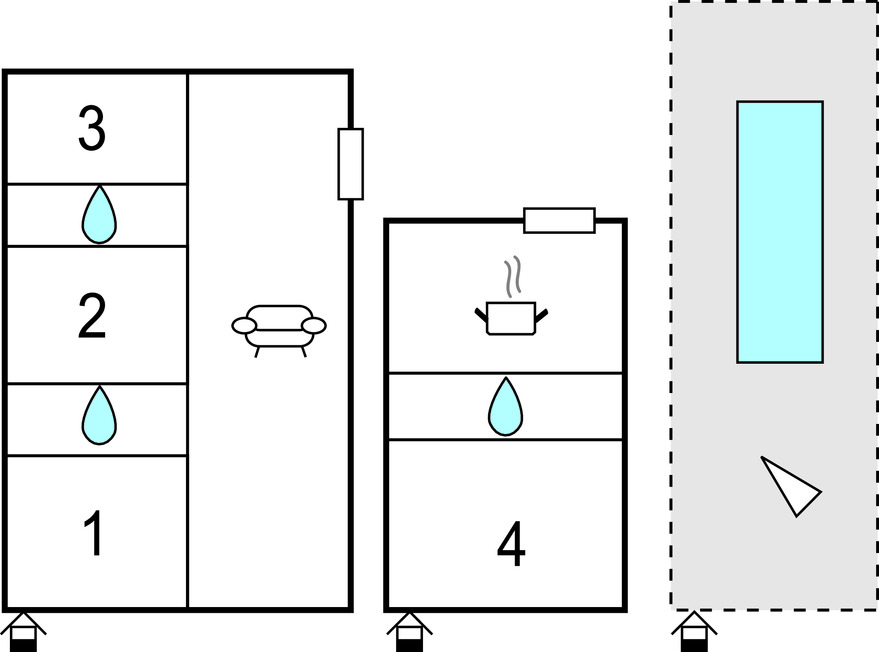 3
2
1
4