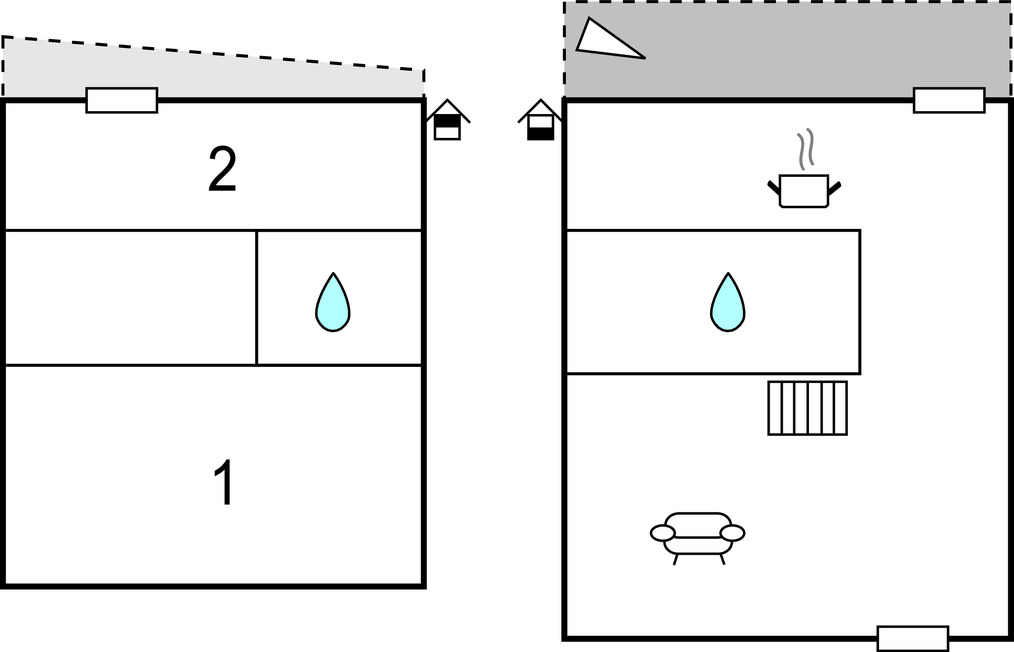 2

1