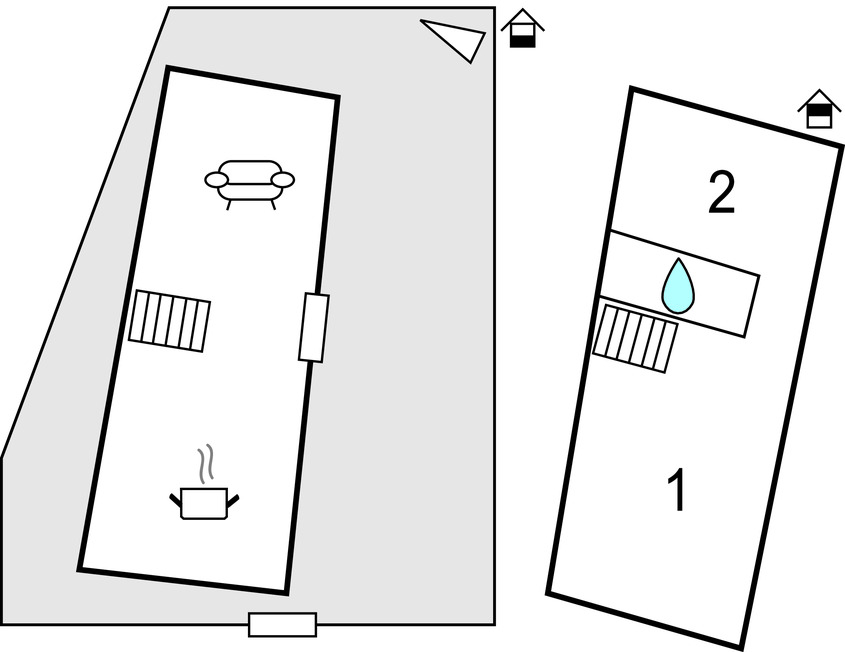 2

1