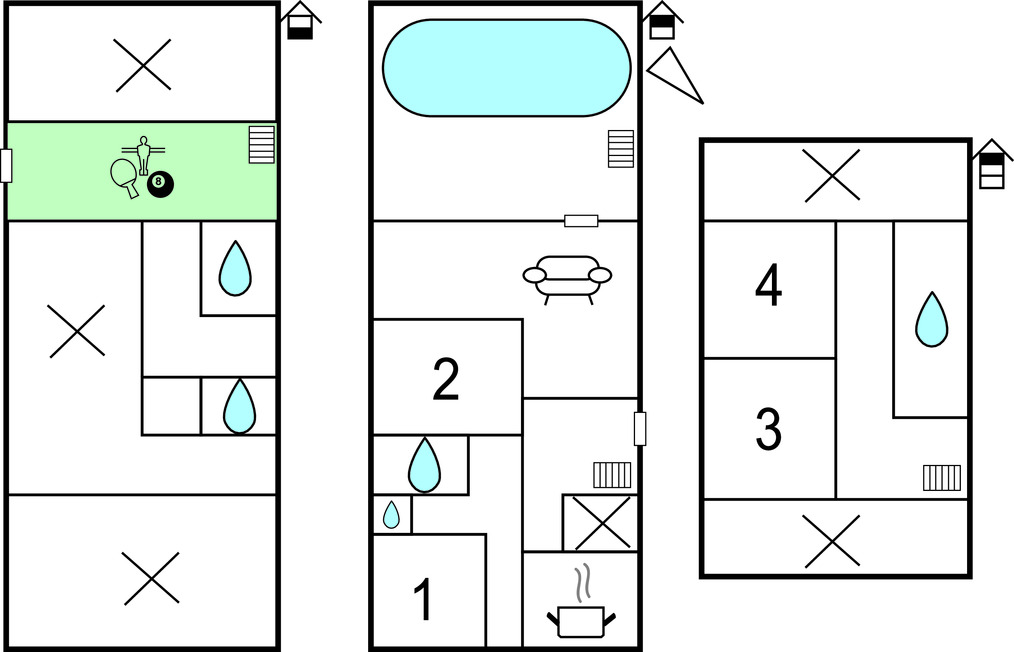 8

2

1

4

3