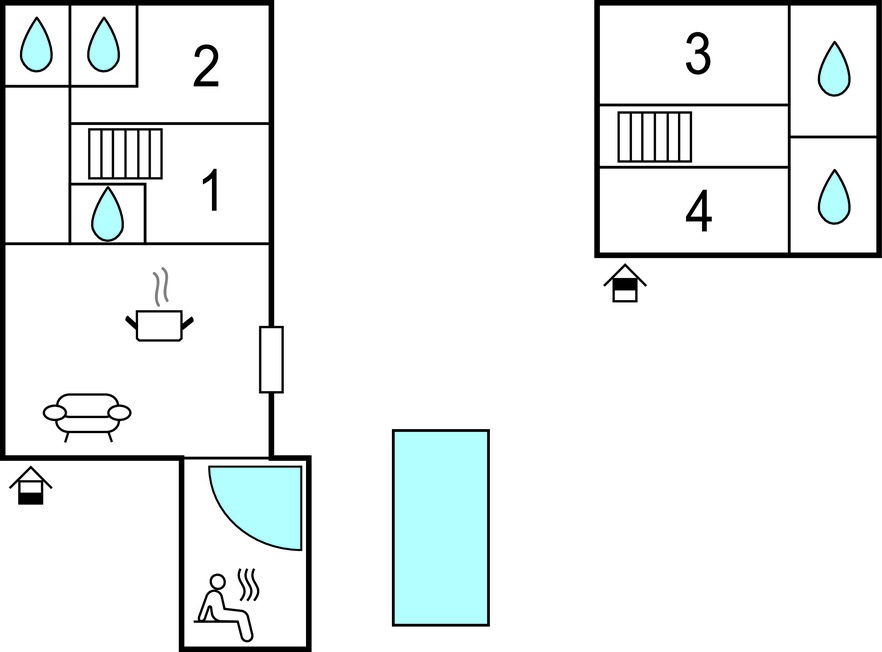 2

1

3

4