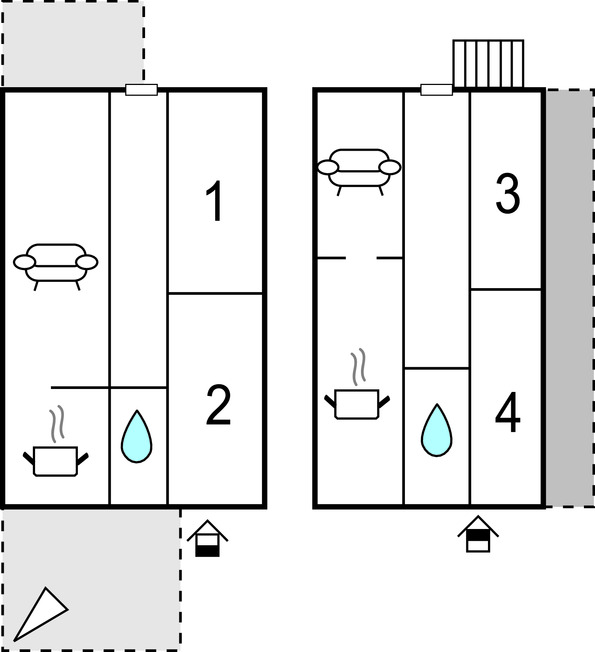 1
2
3
4