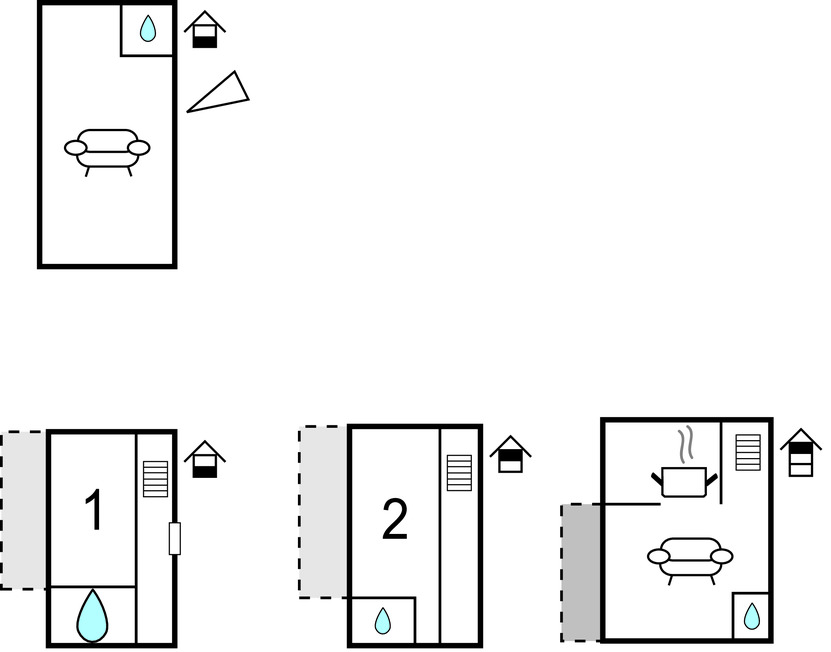 1

2