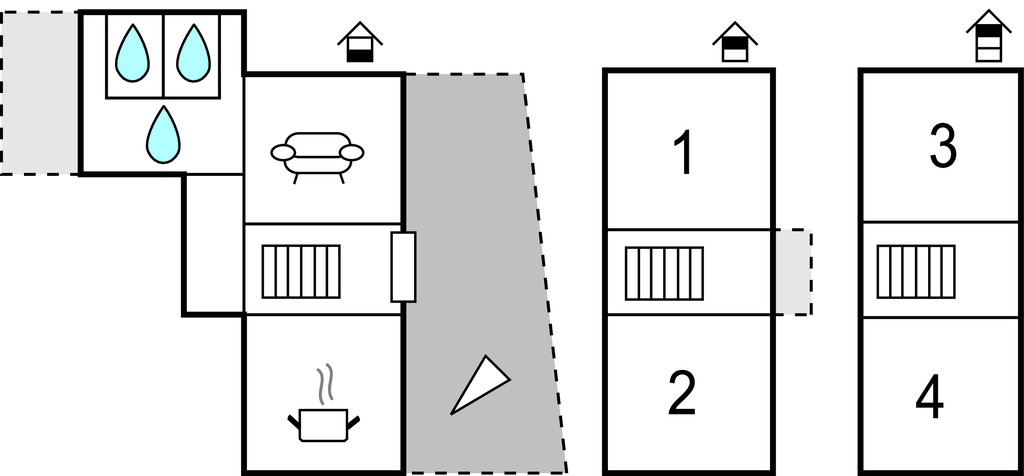 1

2

3

4