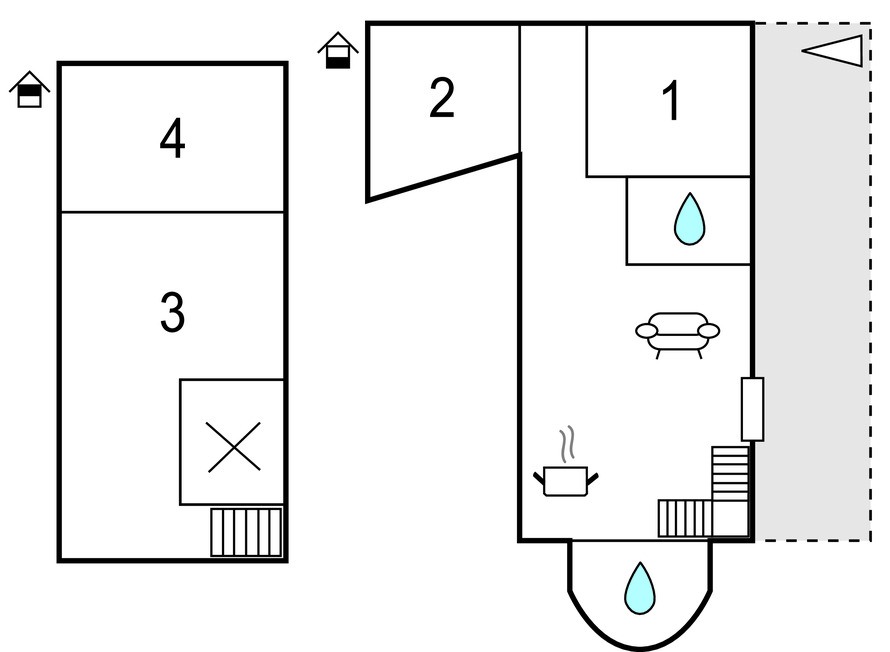 4

3

2

1