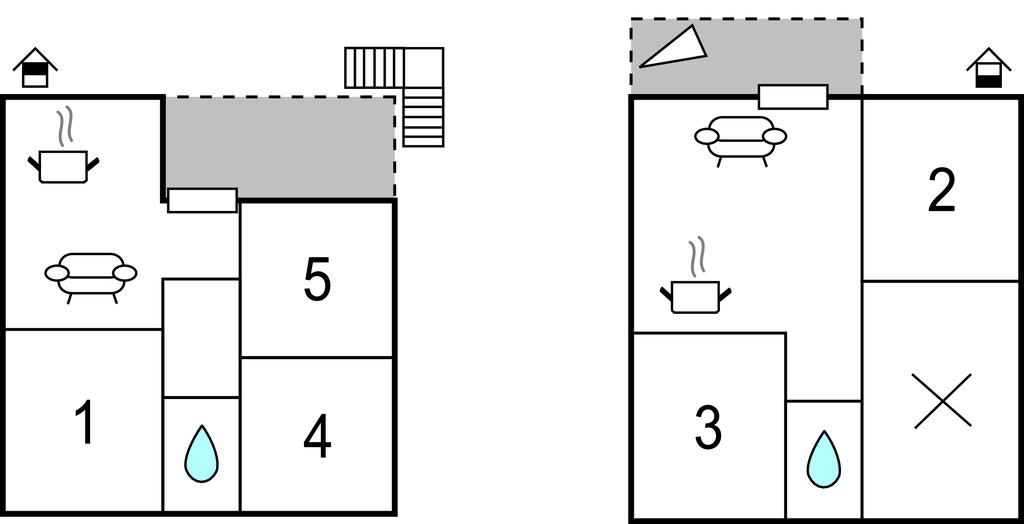 5
1
4
2
3