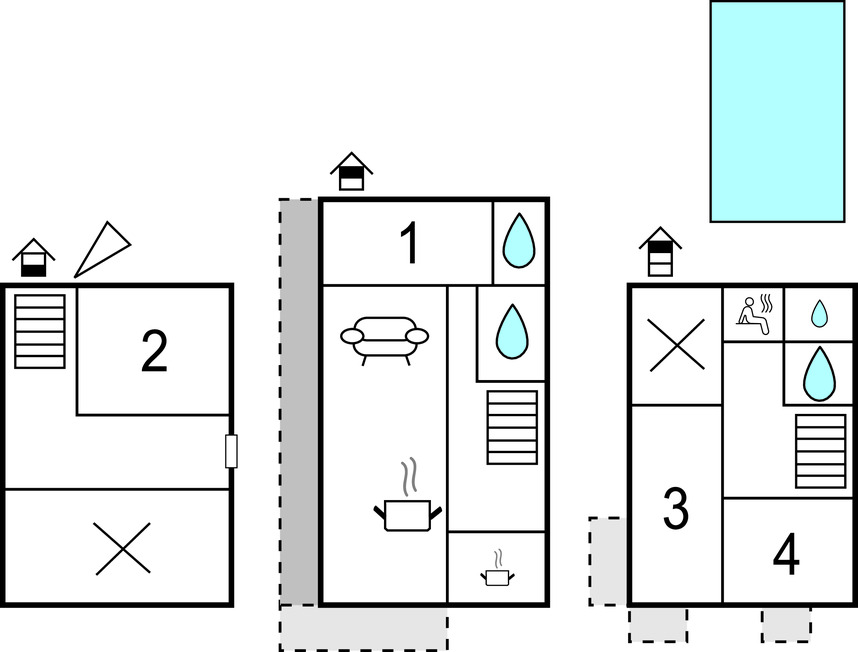 2

1

3

4