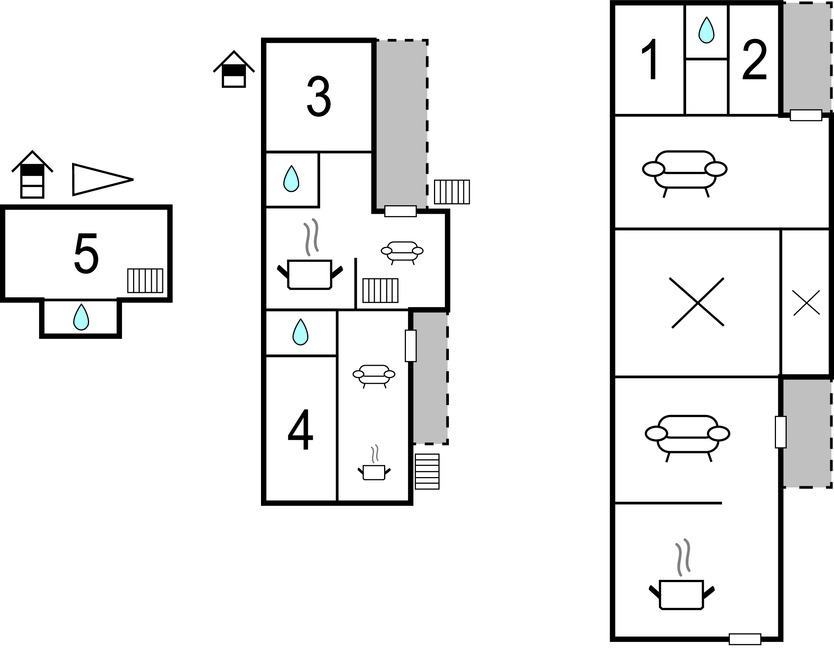 5

3

4

1

2