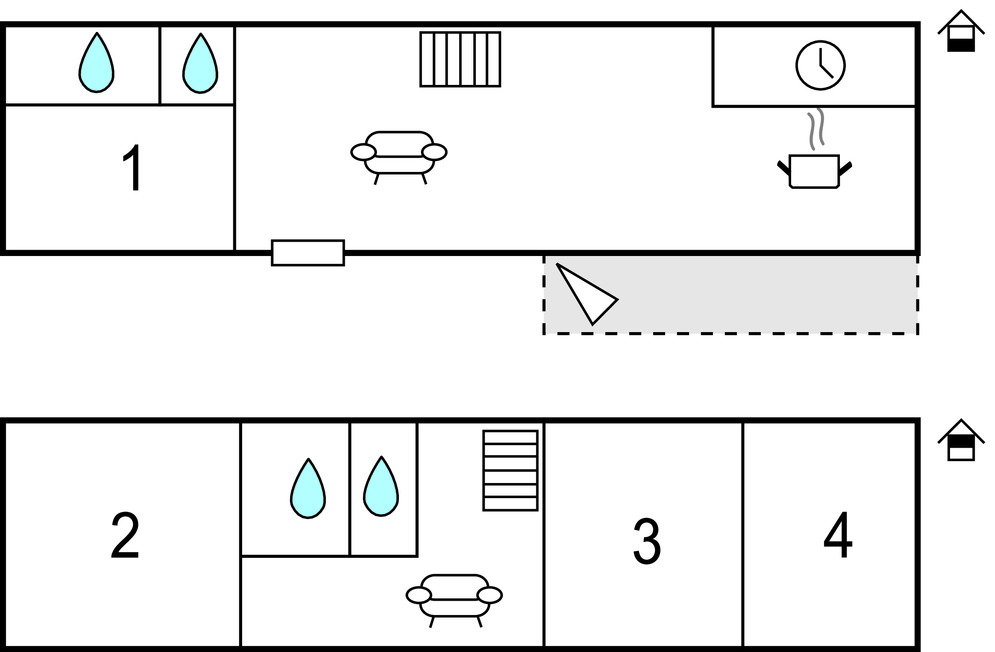 1

2

3

4