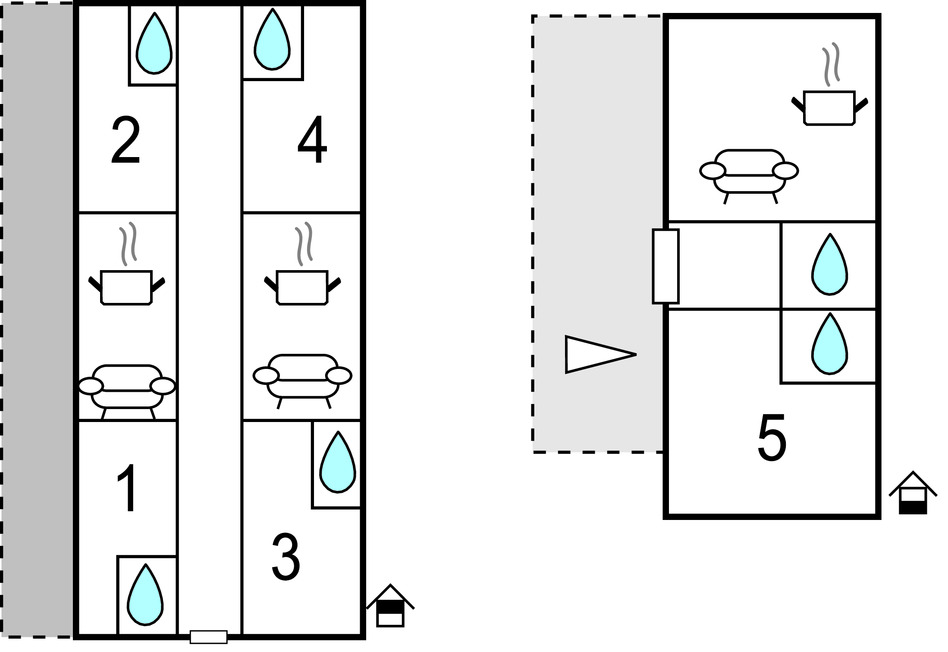 2
4
1
3
5