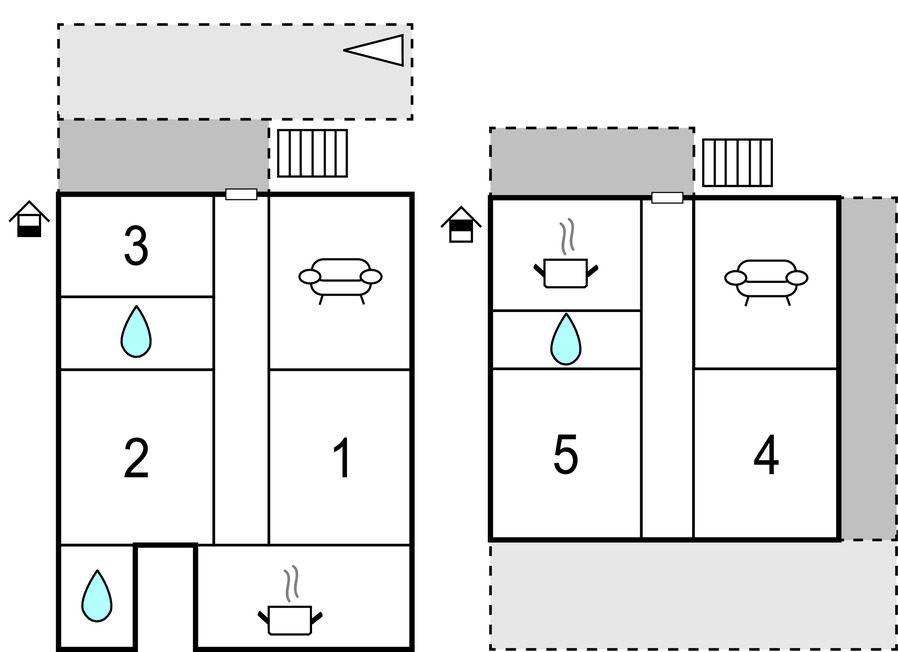 3

2

1

5

4