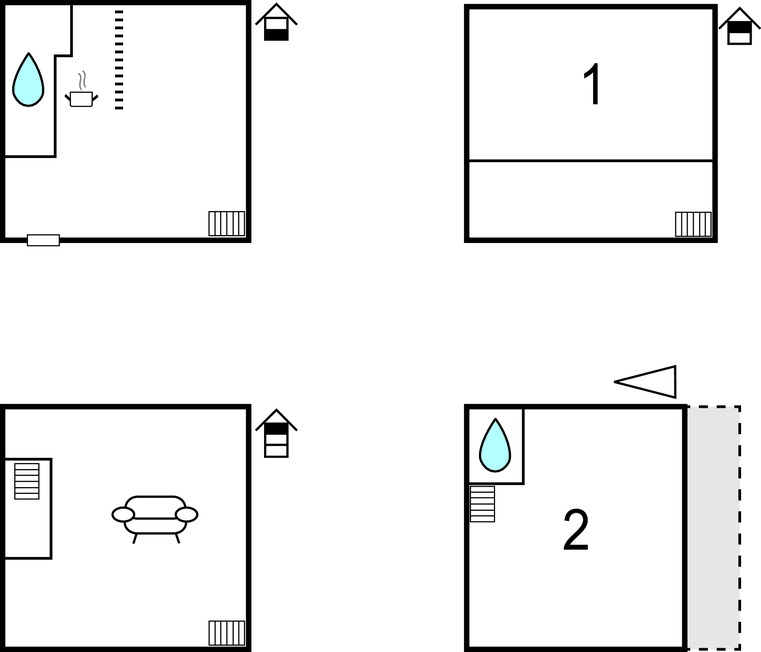 1

2