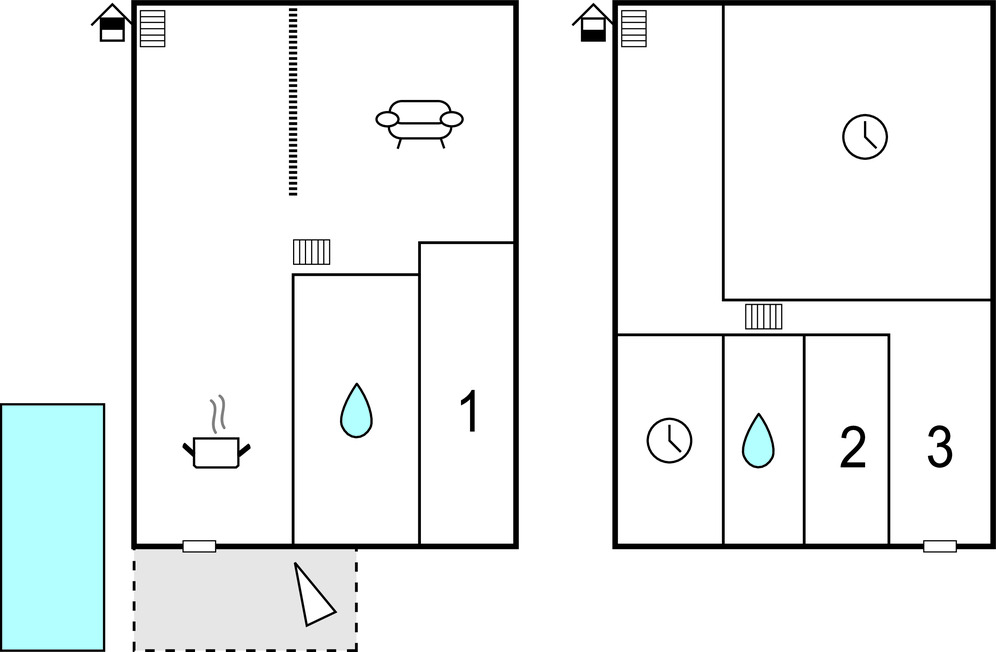 1

2

3