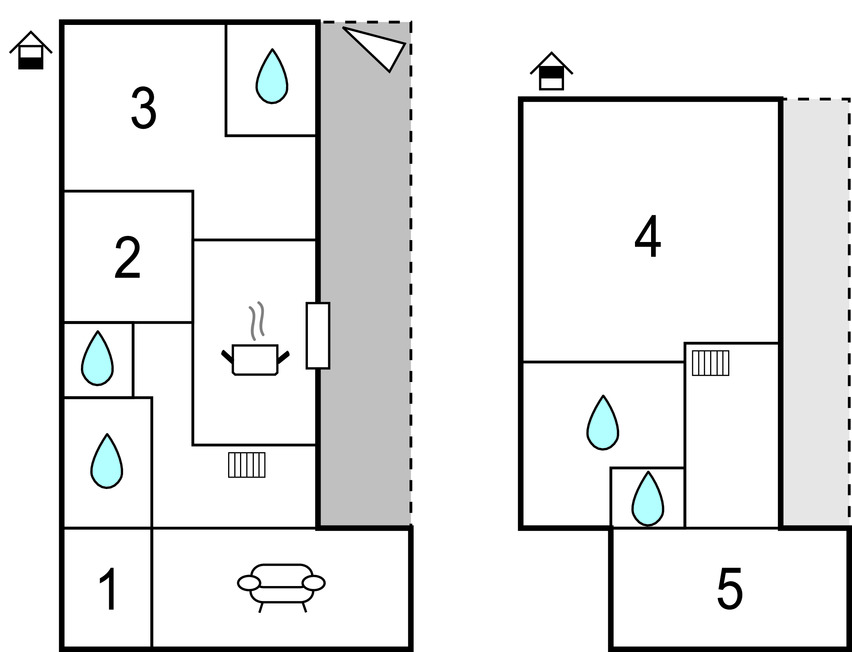 3
2
1
4
5