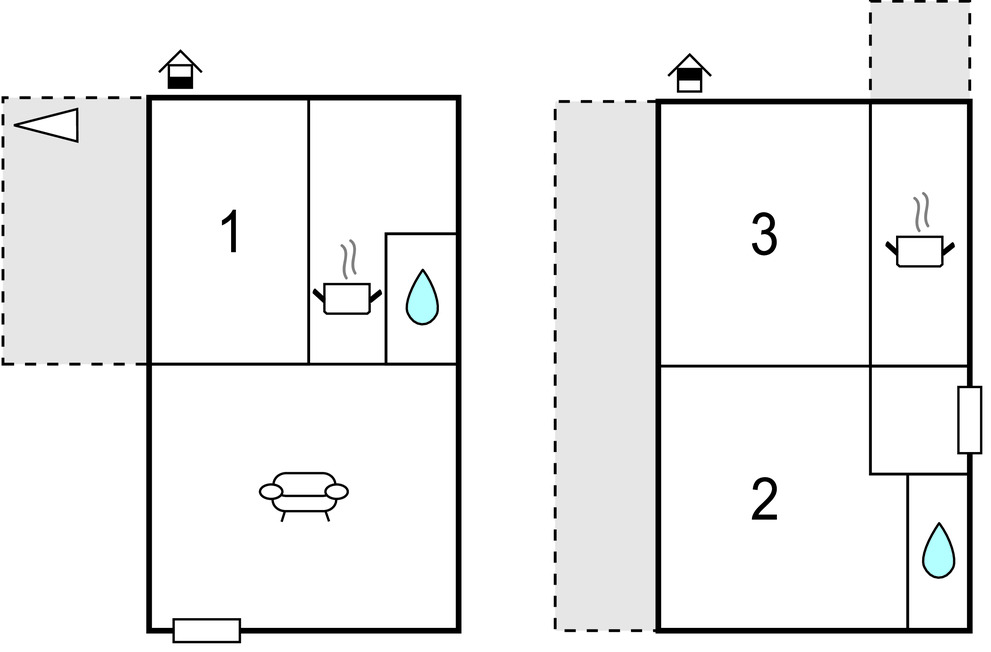 1

3

2