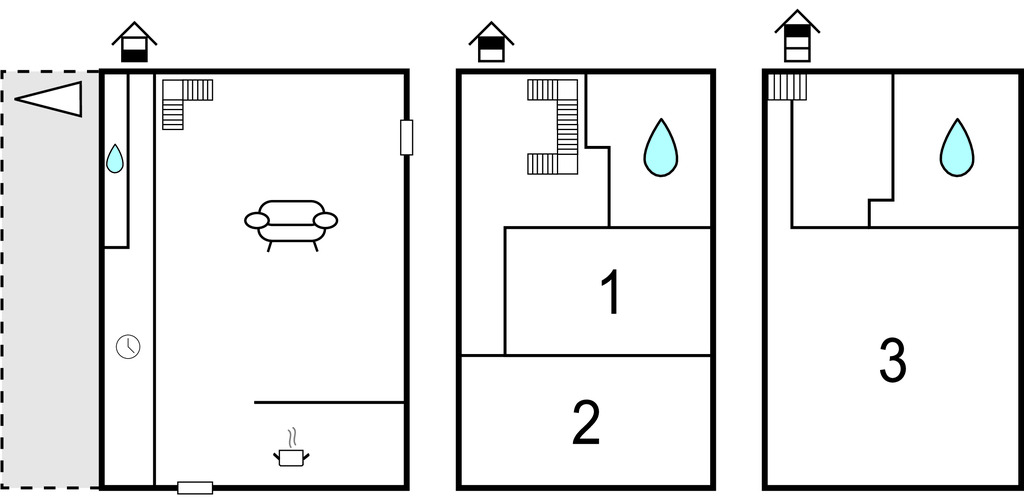 1

2

3