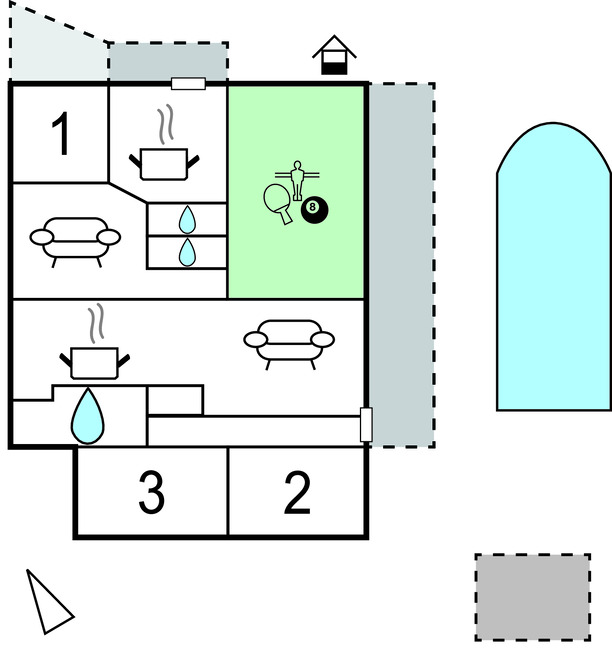 1

8

3

2