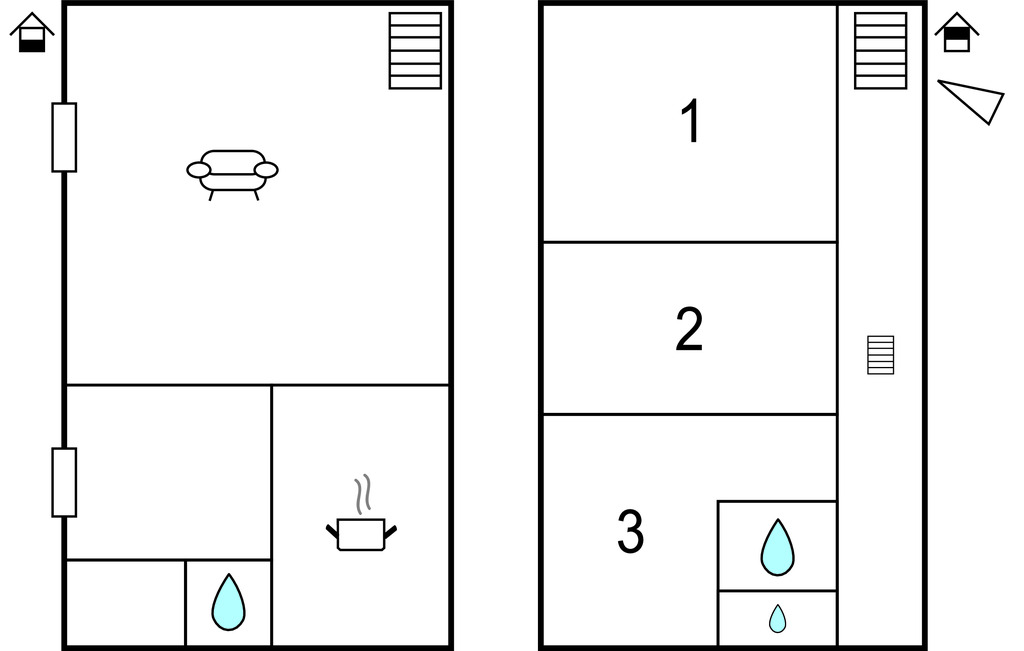 1

2

3