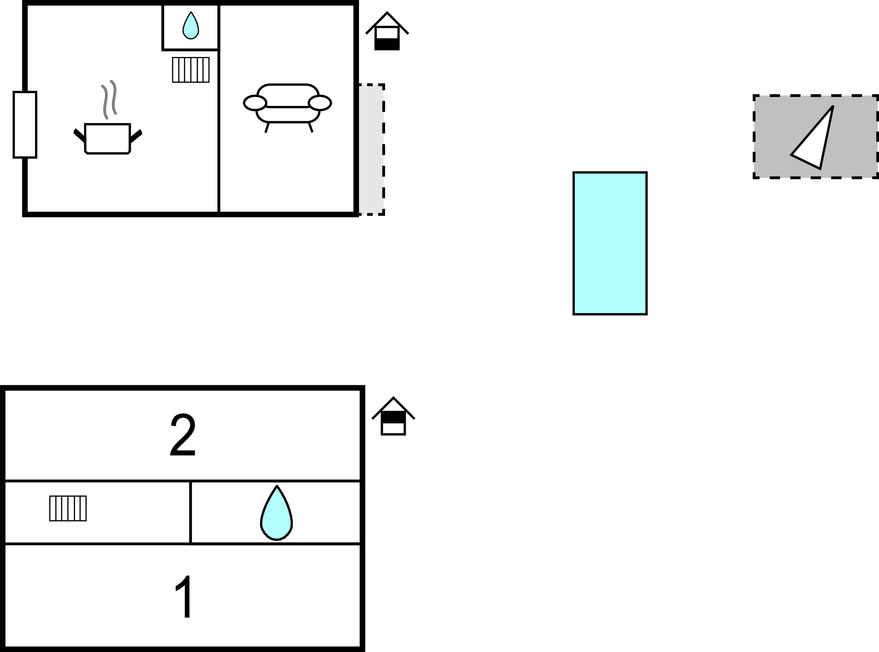 2

1