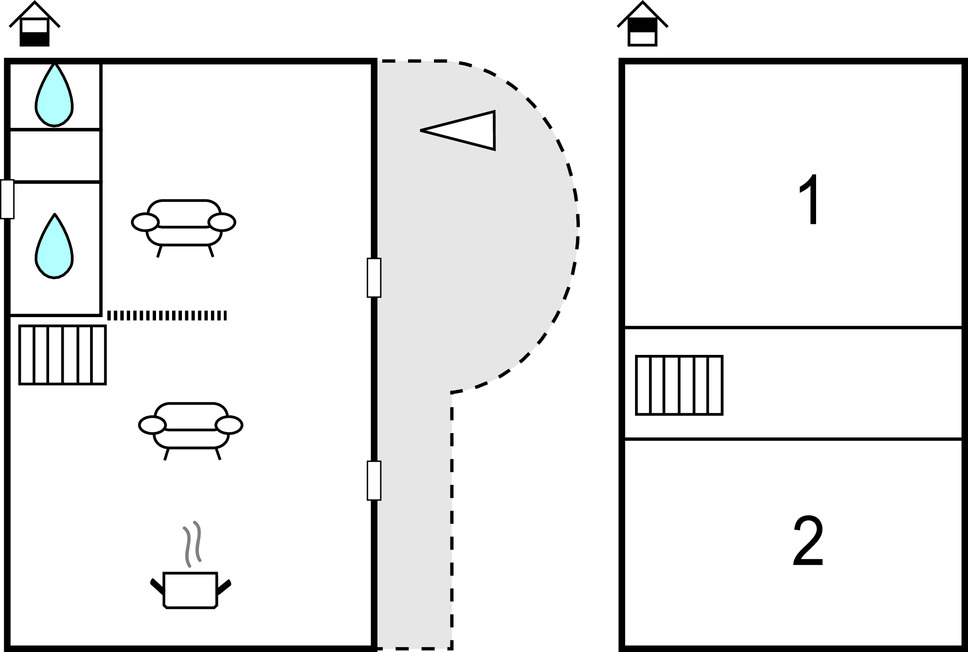 1

2