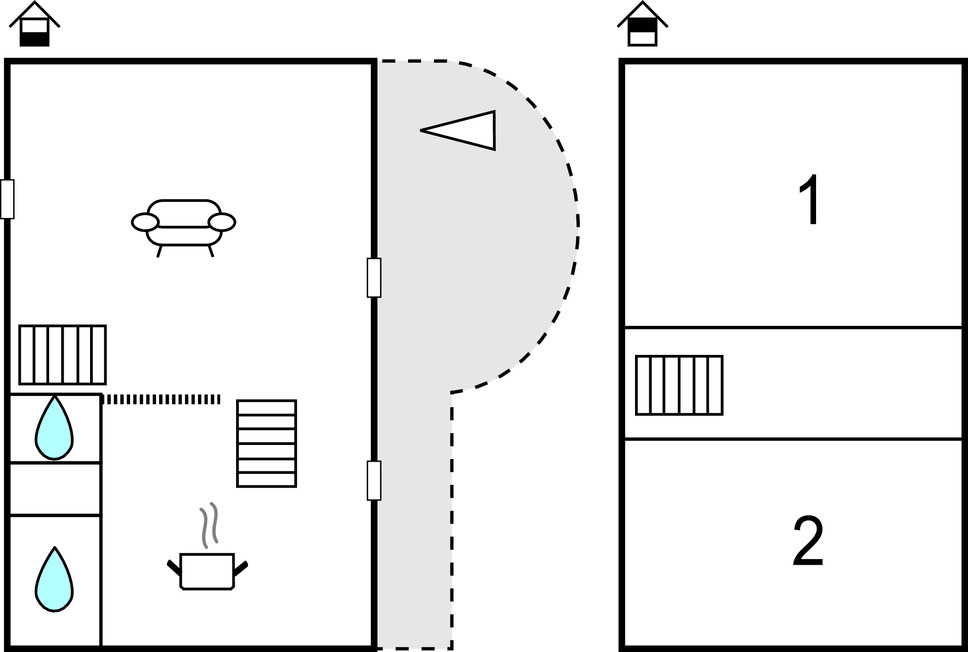 1

2