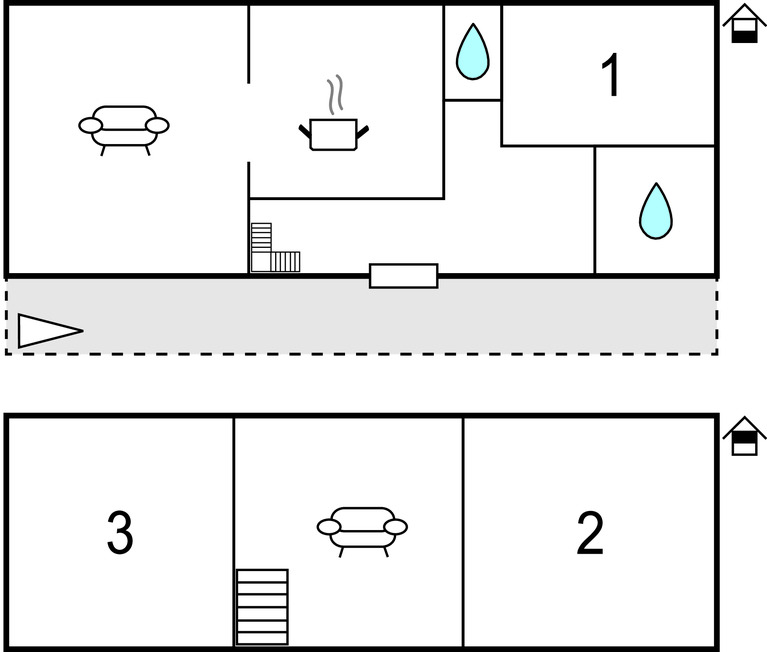 1

3

2