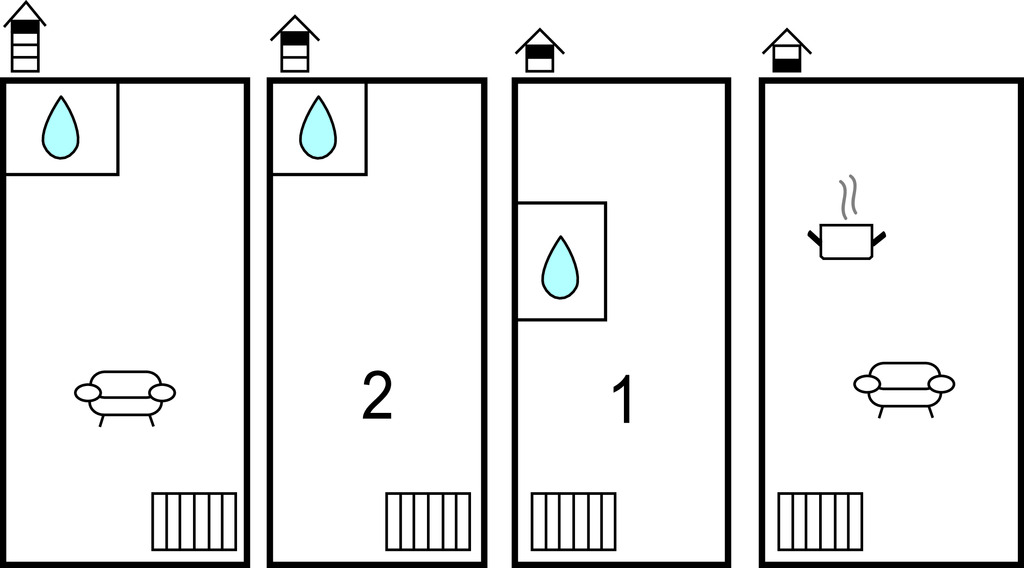 2

1