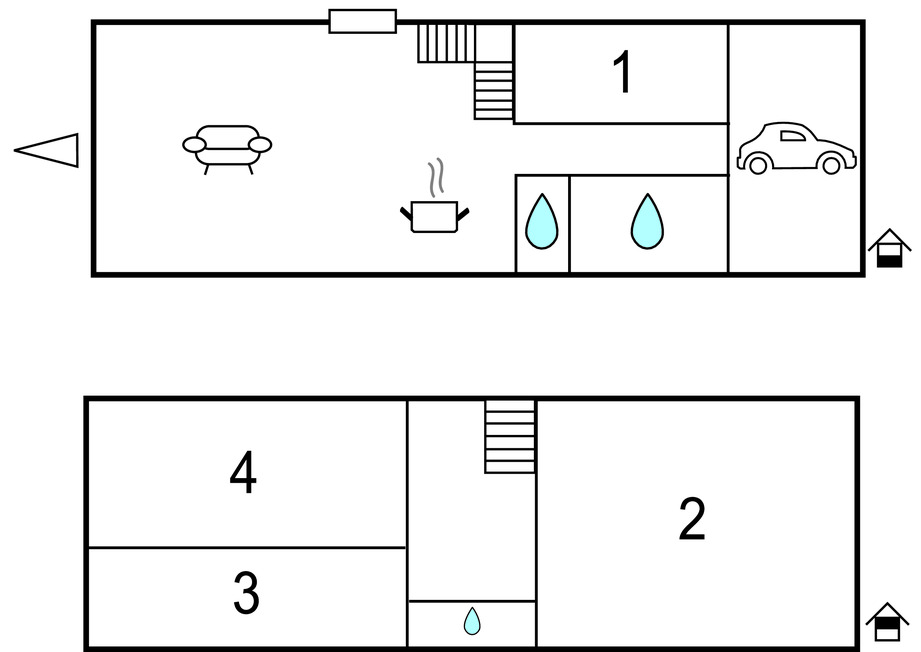 1

4

2

3