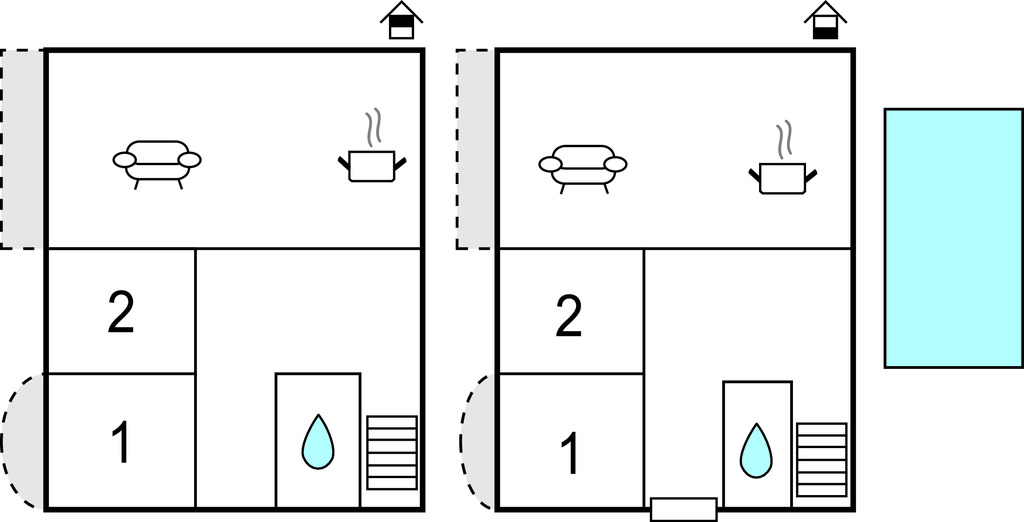 2
1
2
1