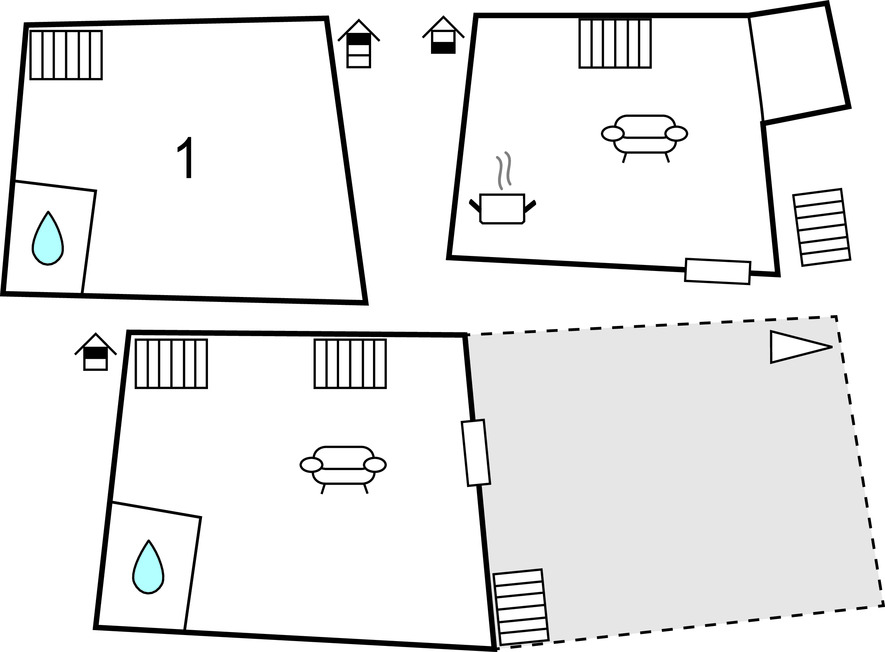 1