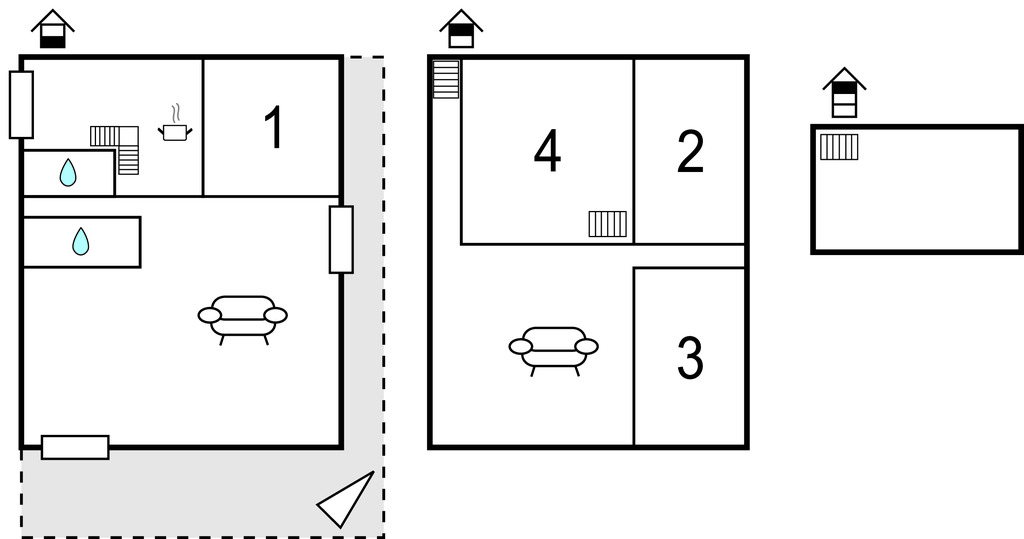 1

4

2

3